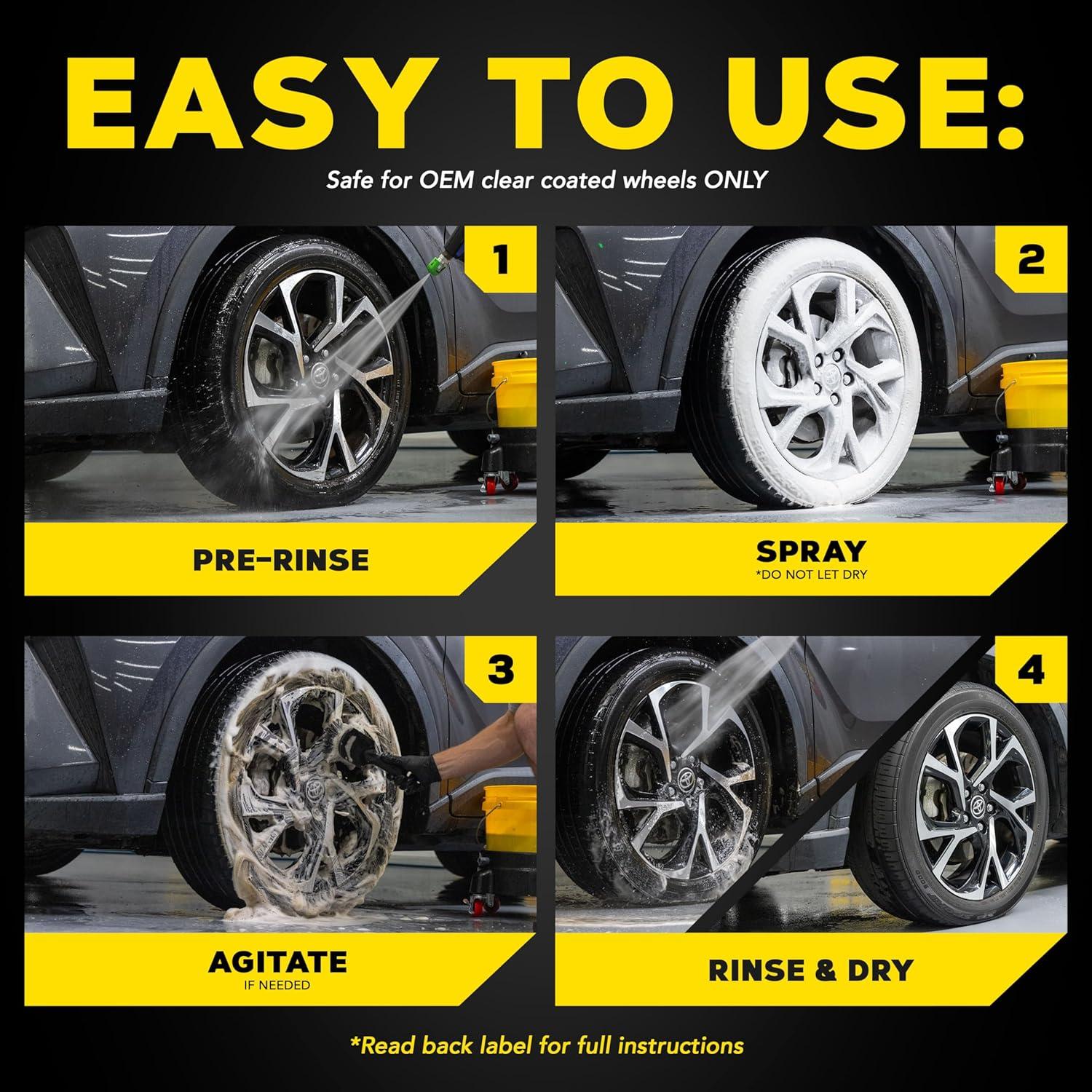 EASY TO USE:

Safe for OEM clear coated wheels ONLY

1

PRE-RINSE

2

SPRAY
*DO NOT LET DRY

3

AGITATE
IF NEEDED

4

RINSE & DRY

*Read back label for full instructions