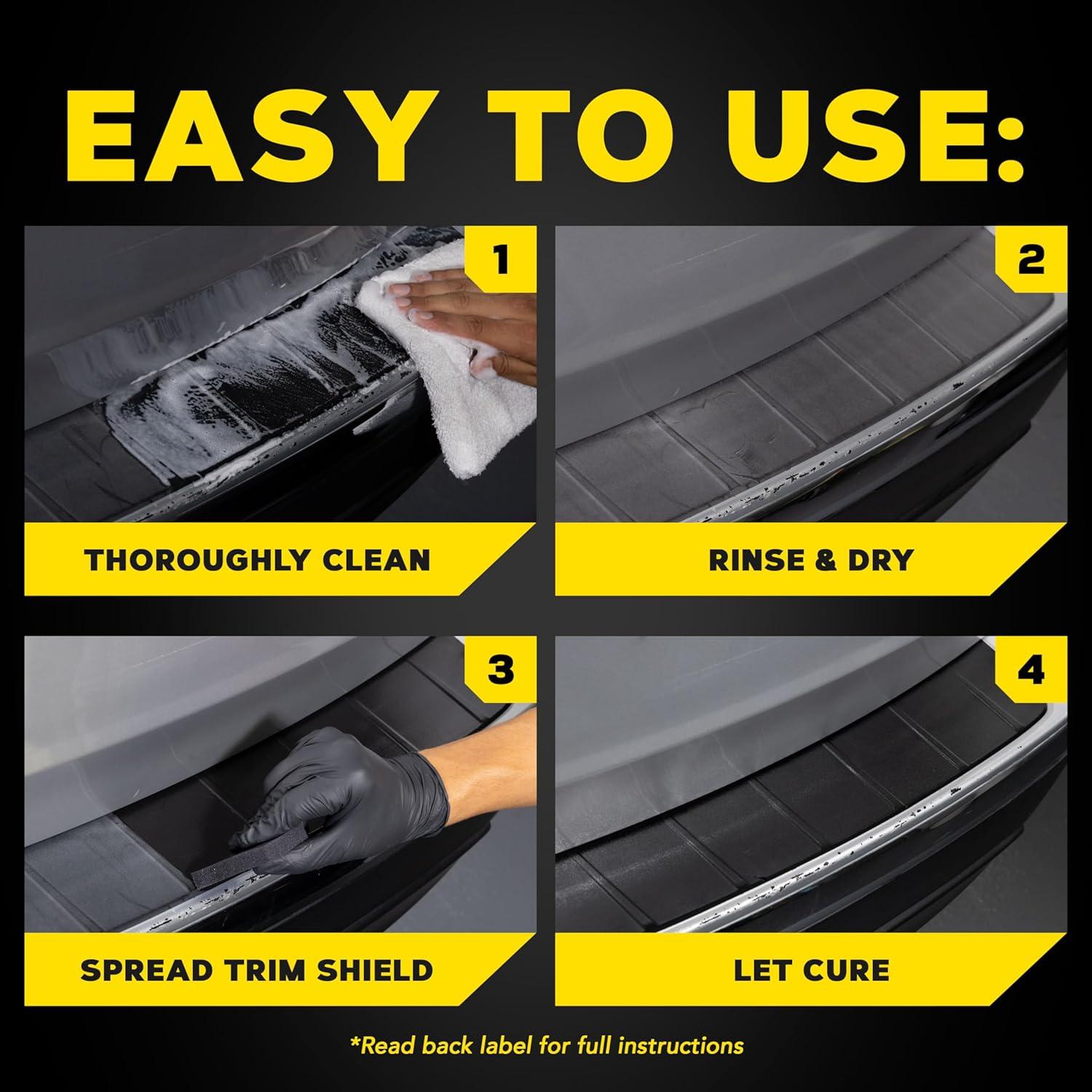 EASY TO USE:

1

THOROUGHLY CLEAN

2

RINSE & DRY

3

SPREAD TRIM SHIELD

4

LET CURE

*Read back label for full instructions